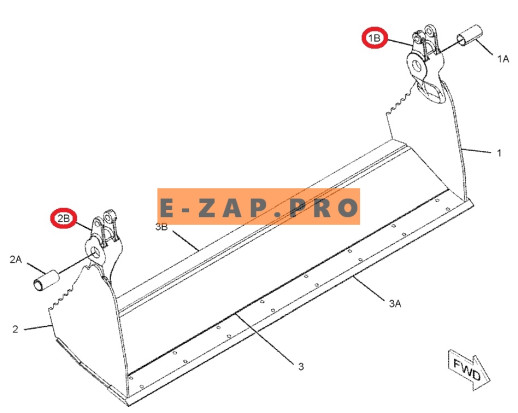 1B
1A
1
E-ZAP.PRO
2B
3B
2A
3A
2
3
FWD