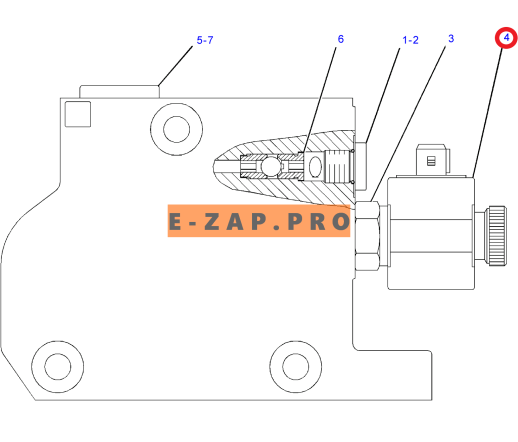 5-7
6
1-2
3
4
E-ZAP.PRO